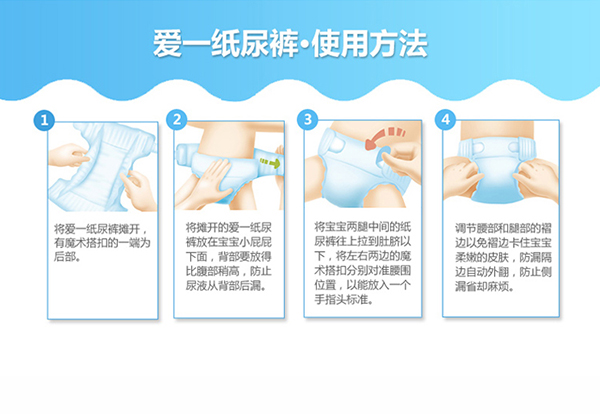 爱一纸尿裤·使用方法

1

将爱一纸尿裤摊开，有魔术搭扣的一端为后部。

2

将摊开的爱一纸尿裤放在宝宝小屁屁下面，背部要放得比腹部稍高，防止尿液从背部后漏。

3

将宝宝两腿中间的纸尿裤往上拉到肚脐以下，将左右两边的魔术搭扣分别对准腰围位置，以能放入一个手指头标准。

4

调节腰部和腿部的褶边以免褶边卡住宝宝柔嫩的皮肤，防漏隔边自动外翻，防止侧漏省却麻烦。