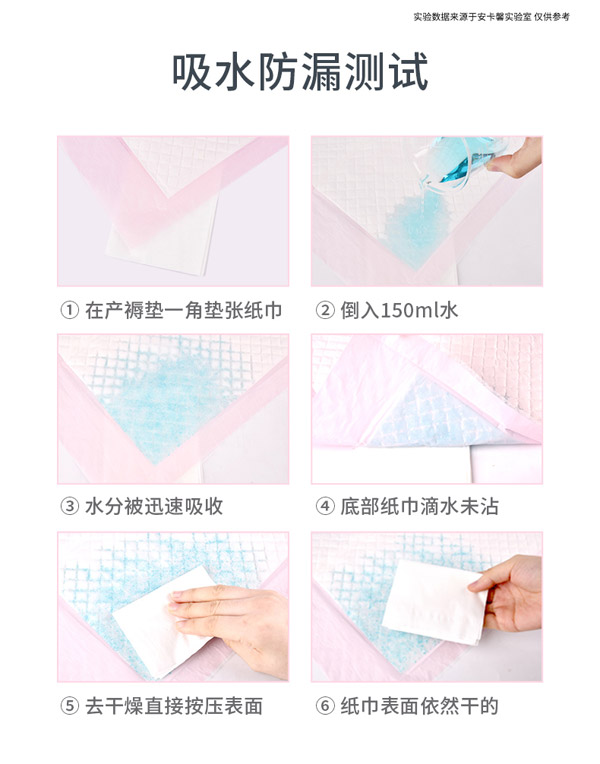 实验数据来源于安卡馨实验室 仅供参考

吸水防漏测试

① 在产褥垫一角垫张纸巾

② 倒入150ml水

③ 水分被迅速吸收

④ 底部纸巾滴水未沾

⑤ 去干燥直接按压表面

⑥ 纸巾表面依然干的