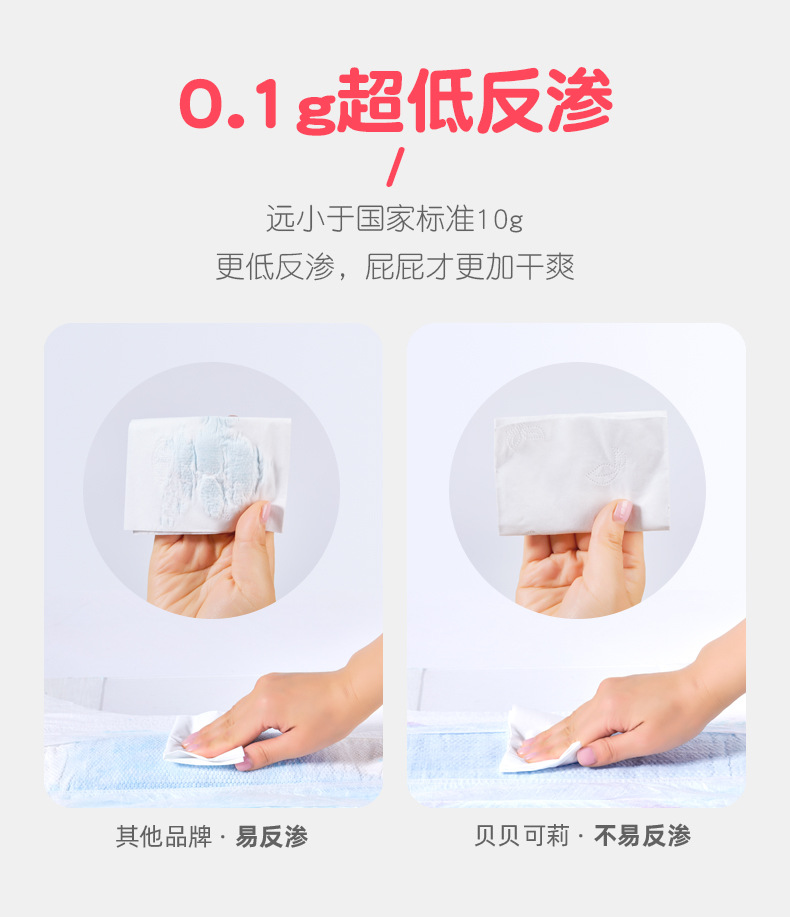 0.1g超低反渗

/

远小于国家标准10g

更低反渗，屁屁才更加干爽

其他品牌 · 易反渗

贝贝可莉 · 不易反渗