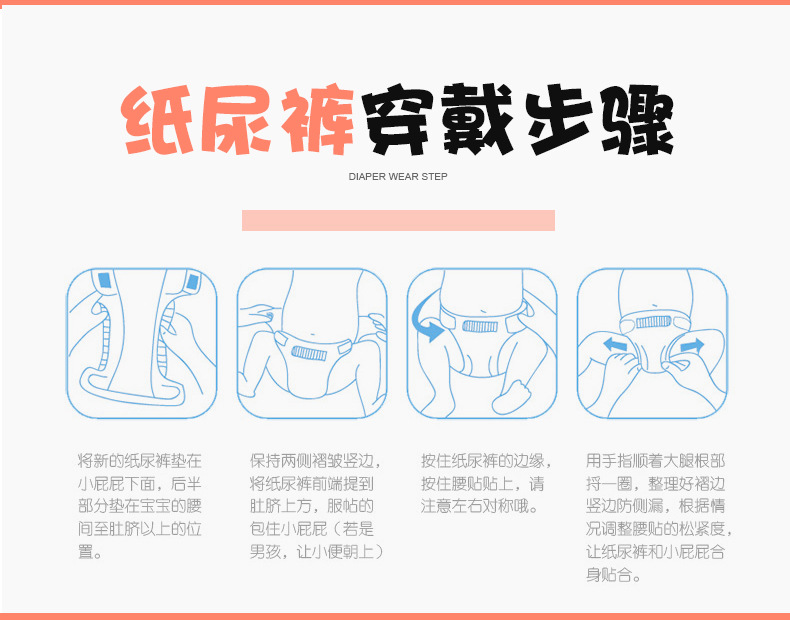 纸尿裤穿戴步骤

DIAPER WEAR STEP

将新的纸尿裤垫在小屁屁下面，后半部分垫在宝宝的腰间至肚脐以上的位置。

保持两侧褶皱竖边，将纸尿裤前端提到肚脐上方，服帖的包住小屁屁（若是男孩，让小便朝上）

按住纸尿裤的边缘，按住腰贴贴上，请注意左右对称哦。

用手指顺着大腿根部捋一圈，整理好褶边竖边防侧漏，根据情况调整腰贴的松紧度，让纸尿裤和小屁屁合身贴合。