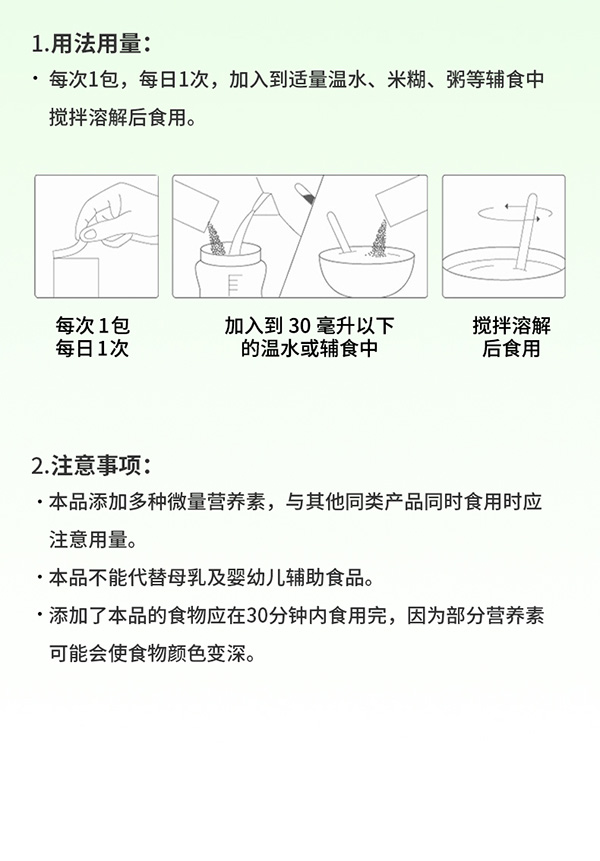 1.用法用量：

· 每次1包，每日1次，加入到适量温水、米糊、粥等辅食中搅拌溶解后食用。

每次 1包
每日 1次

加入到 30 毫升以下
的温水或辅食中

搅拌溶解
后食用

2.注意事项：

· 本品添加多种微量营养素，与其他同类产品同时食用时应注意用量。

· 本品不能代替母乳及婴幼儿辅助食品。

· 添加了本品的食物应在30分钟内食用完，因为部分营养素可能会使食物颜色变深。